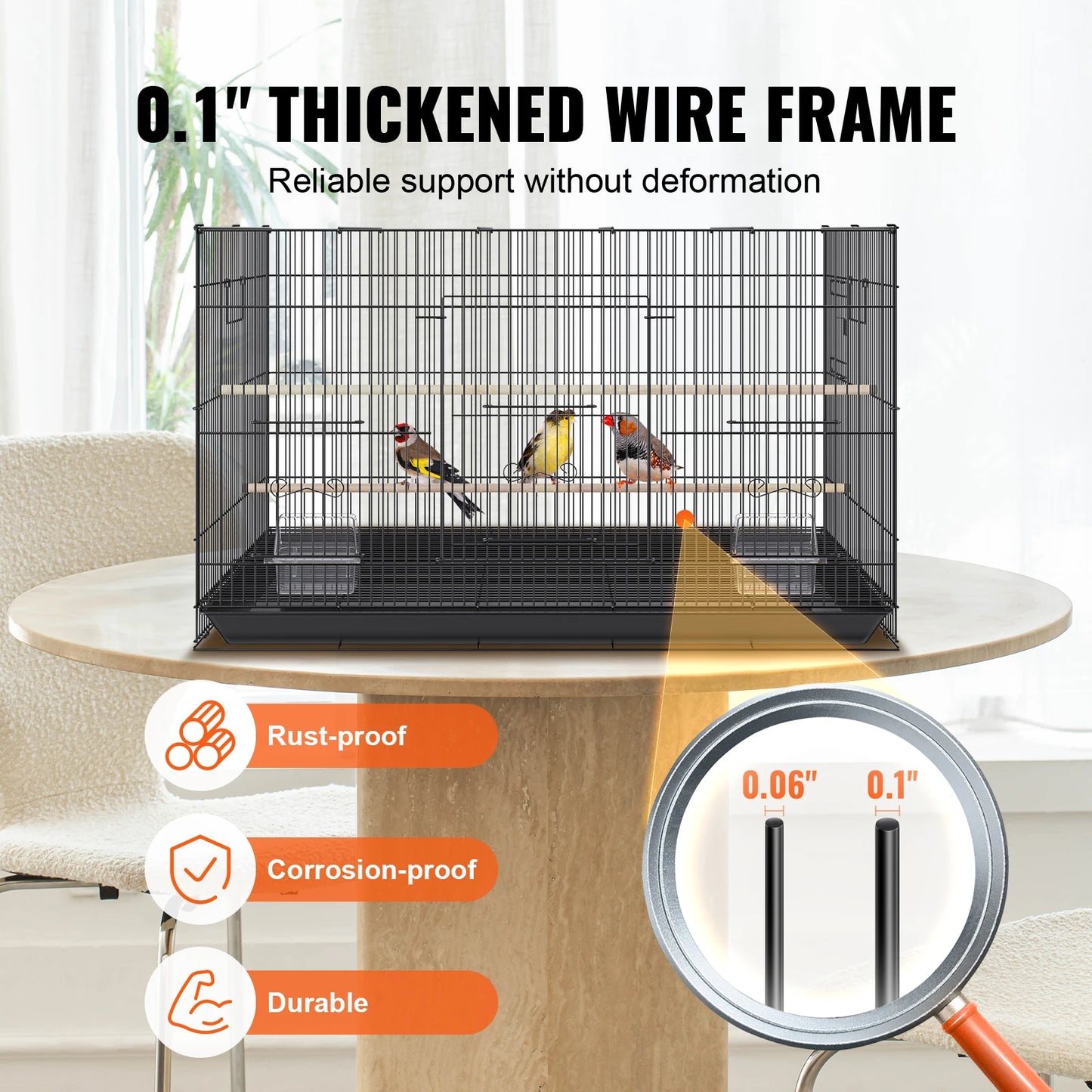 0.1" THICKENED WIRE FRAME

Reliable support without deformation

Rust-proof

Corrosion-proof

Durable

0.06"

0.1"