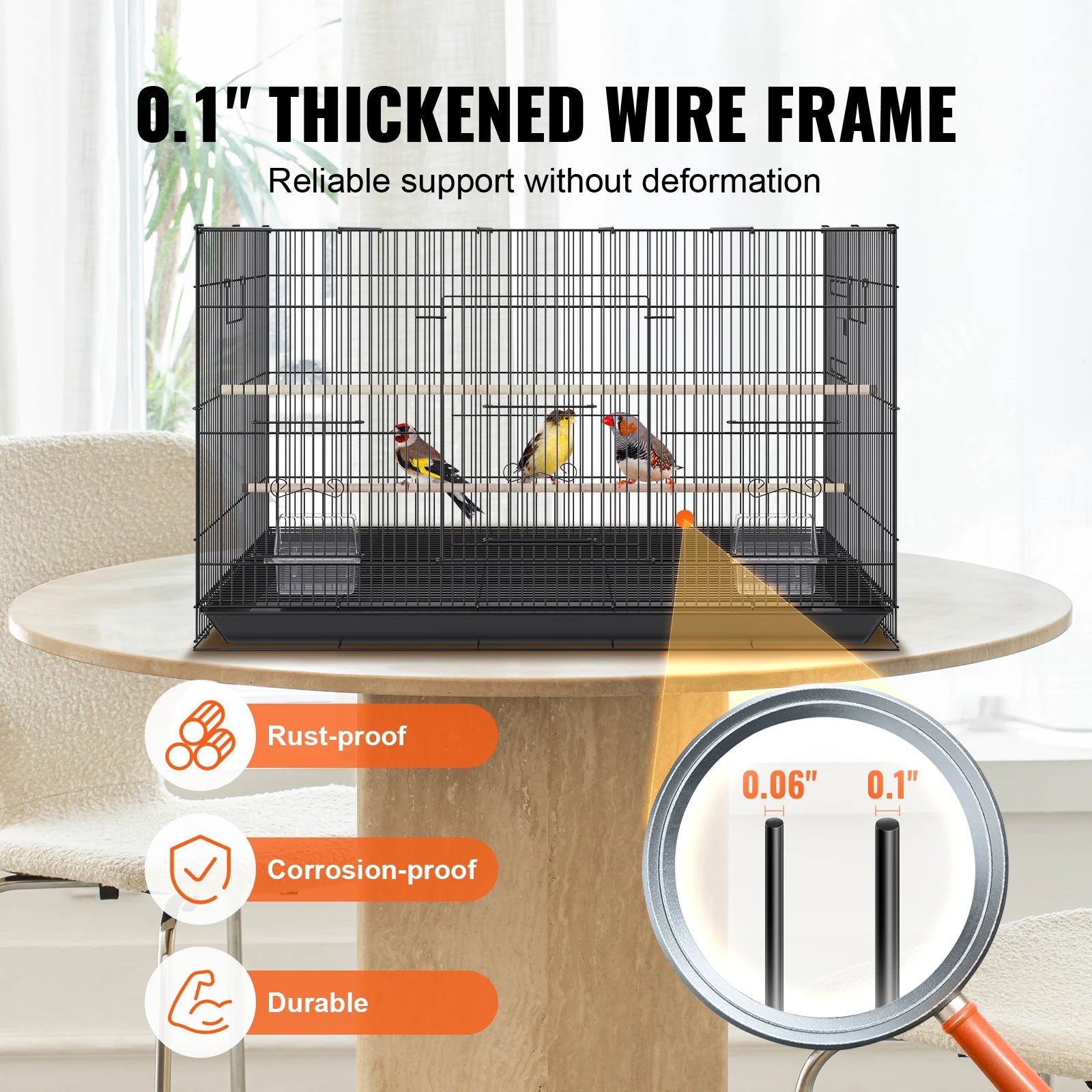 0.1" THICKENED WIRE FRAME

Reliable support without deformation

Rust-proof

Corrosion-proof

Durable

0.06"

0.1"