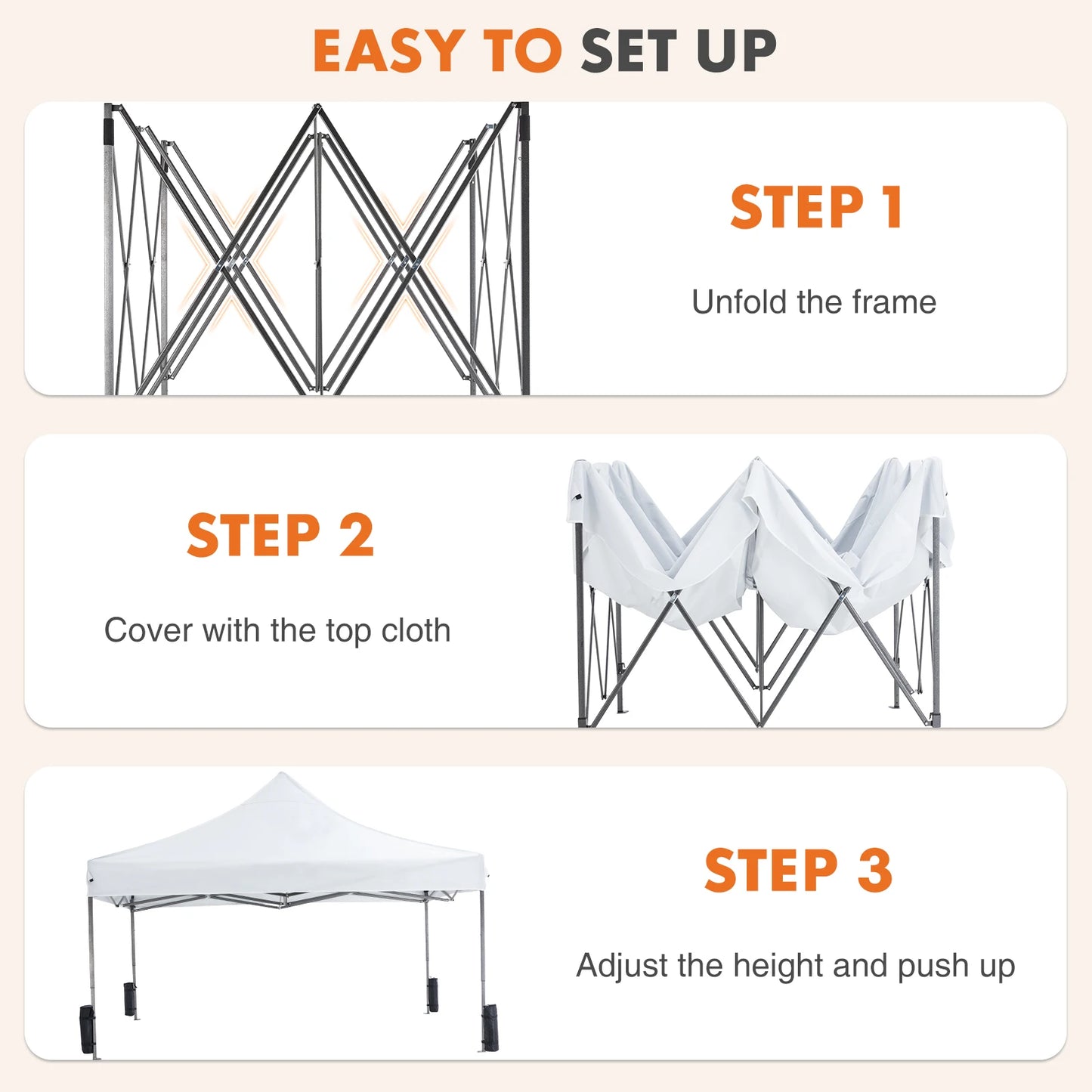 EASY TO SET UP

STEP 1

Unfold the frame

STEP 2

Cover with the top cloth

STEP 3

Adjust the height and push up