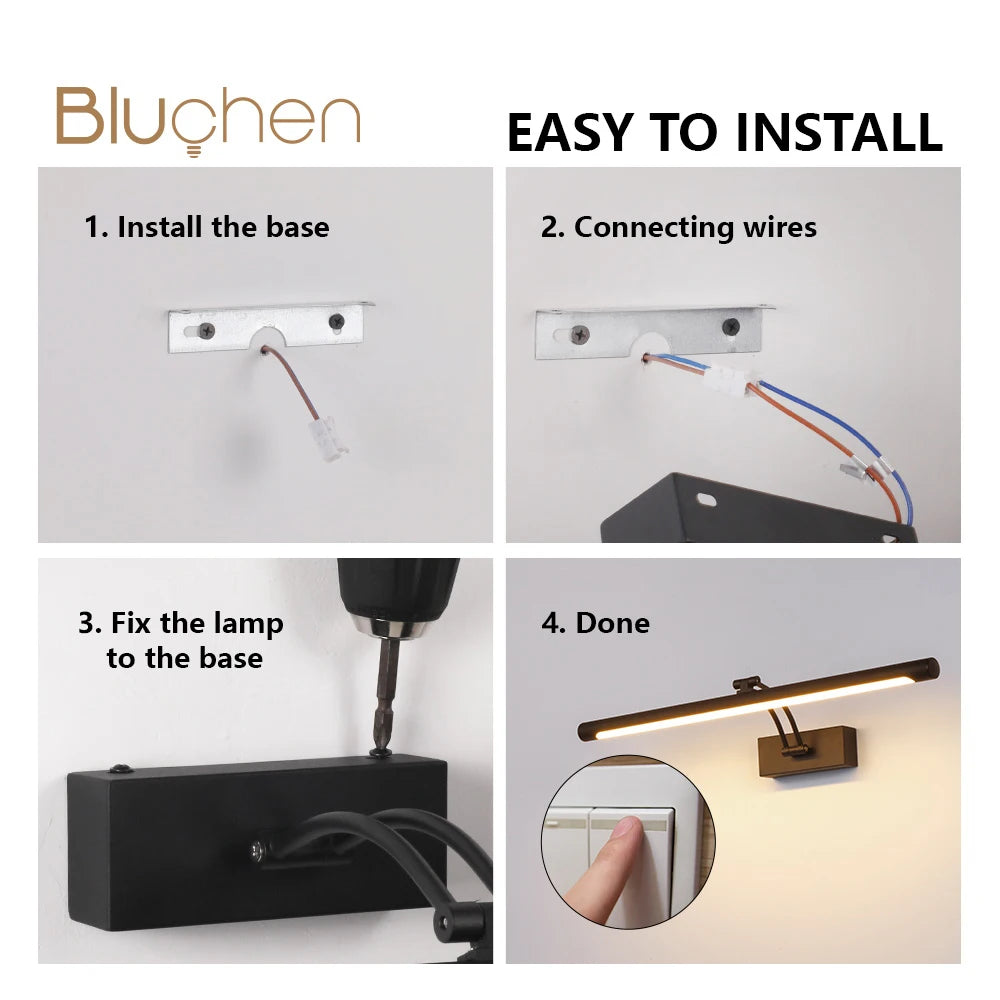 Bluchen

EASY TO INSTALL

1. Install the base

2. Connecting wires

3. Fix the lamp to the base

4. Done