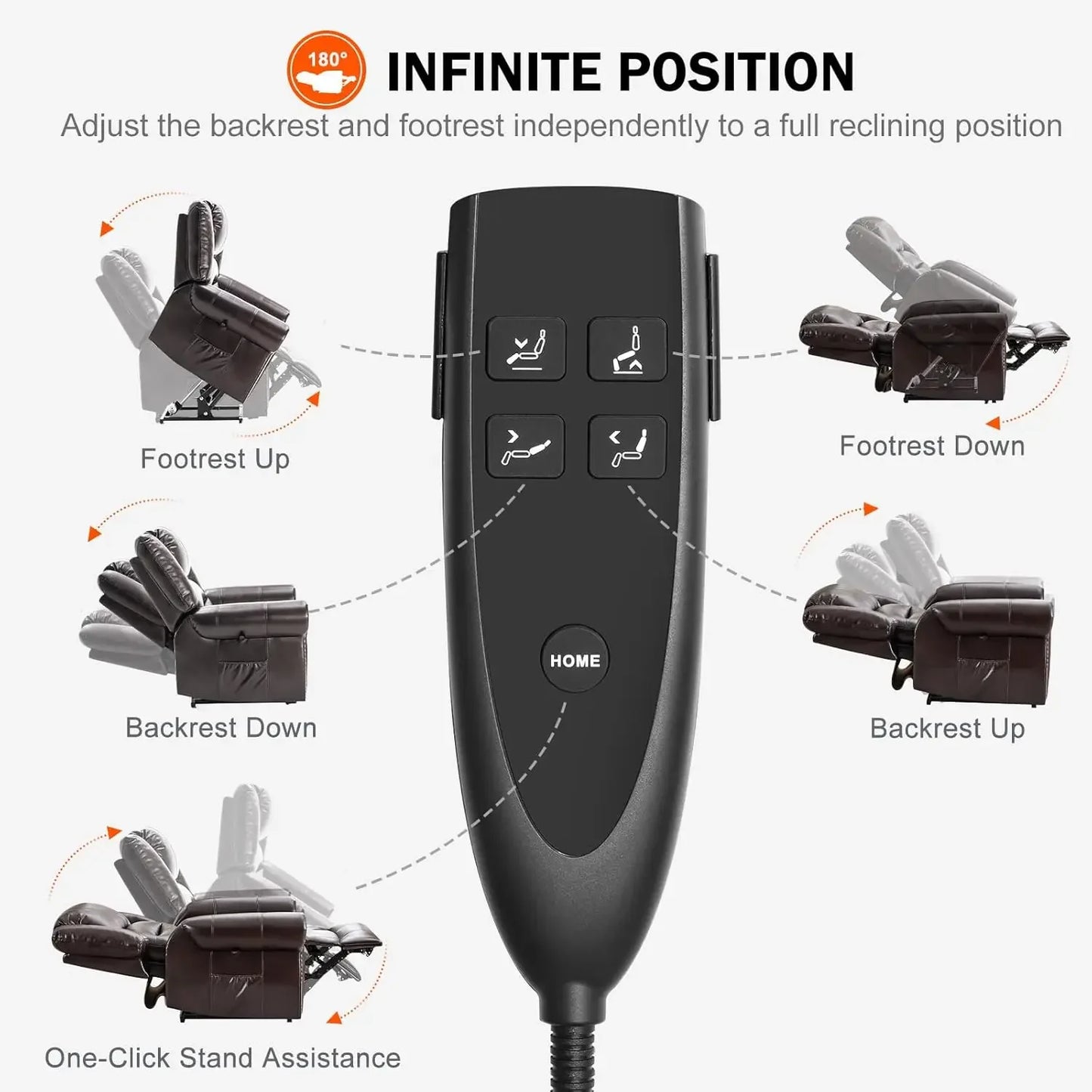 180°

INFINITE POSITION

Adjust the backrest and footrest independently to a full reclining position

Footrest Up

Footrest Down

Backrest Down

Backrest Up

HOME

One-Click Stand Assistance