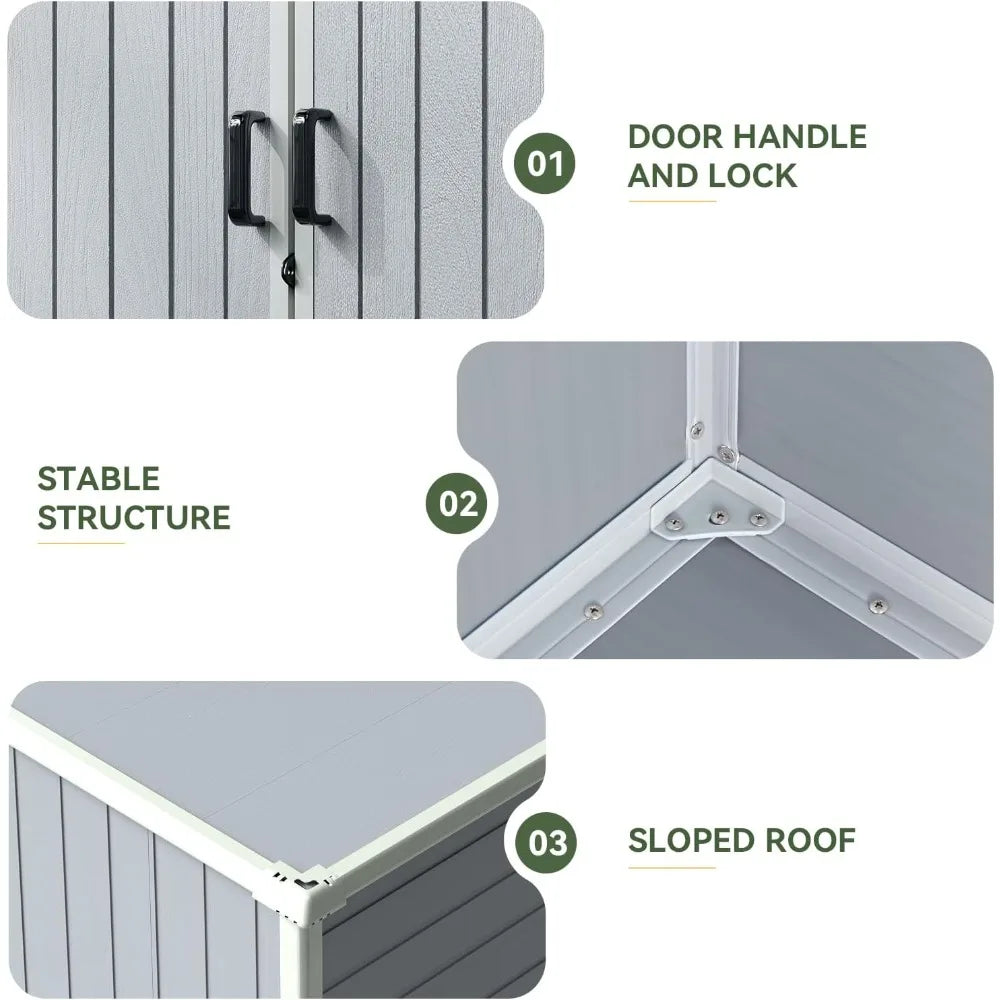 01

DOOR HANDLE AND LOCK

STABLE STRUCTURE

02

03

SLOPED ROOF