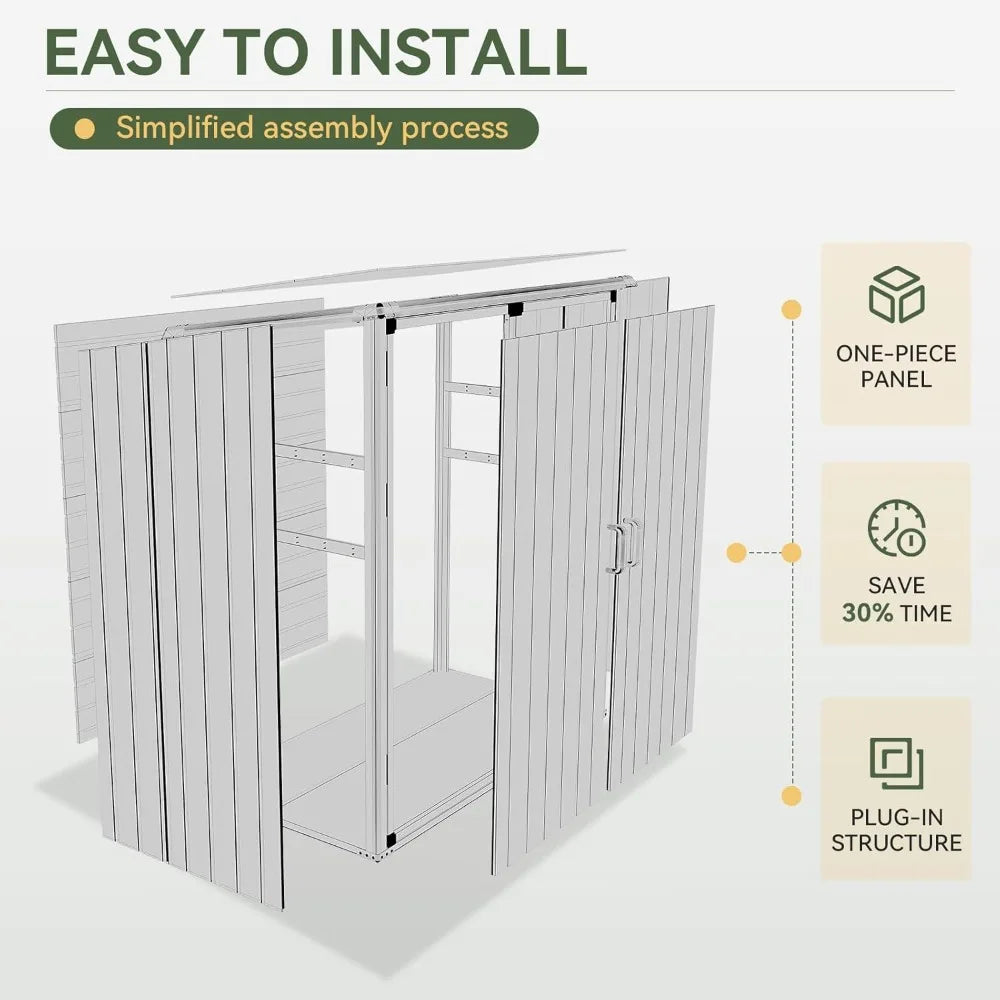 EASY TO INSTALL

Simplified assembly process

ONE-PIECE PANEL

SAVE 30% TIME

PLUG-IN STRUCTURE